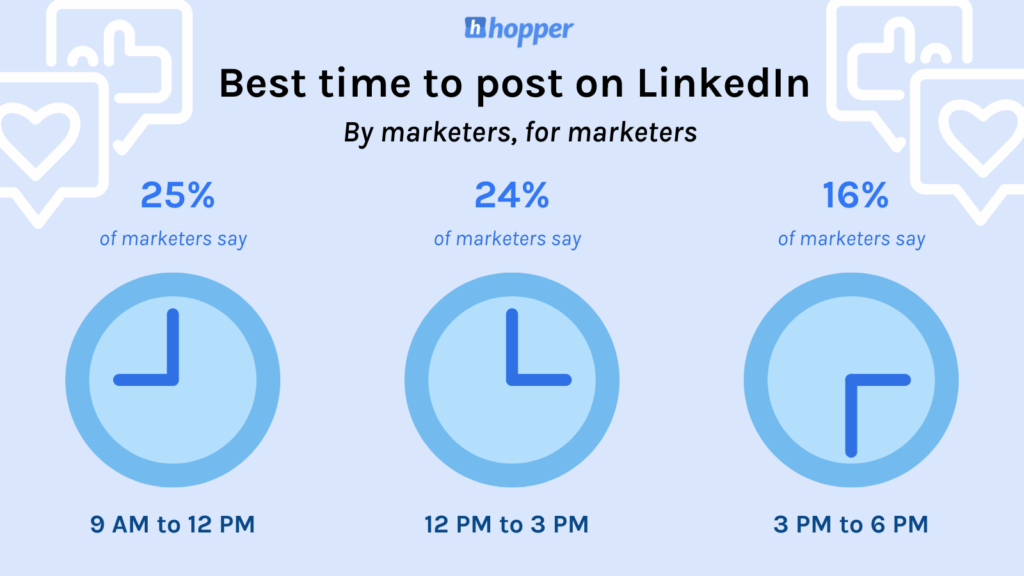 hopper

Best time to post on LinkedIn

By marketers, for marketers

25%
of marketers say

9 AM to 12 PM

24%
of marketers say

12 PM to 3 PM

16%
of marketers say

3 PM to 6 PM